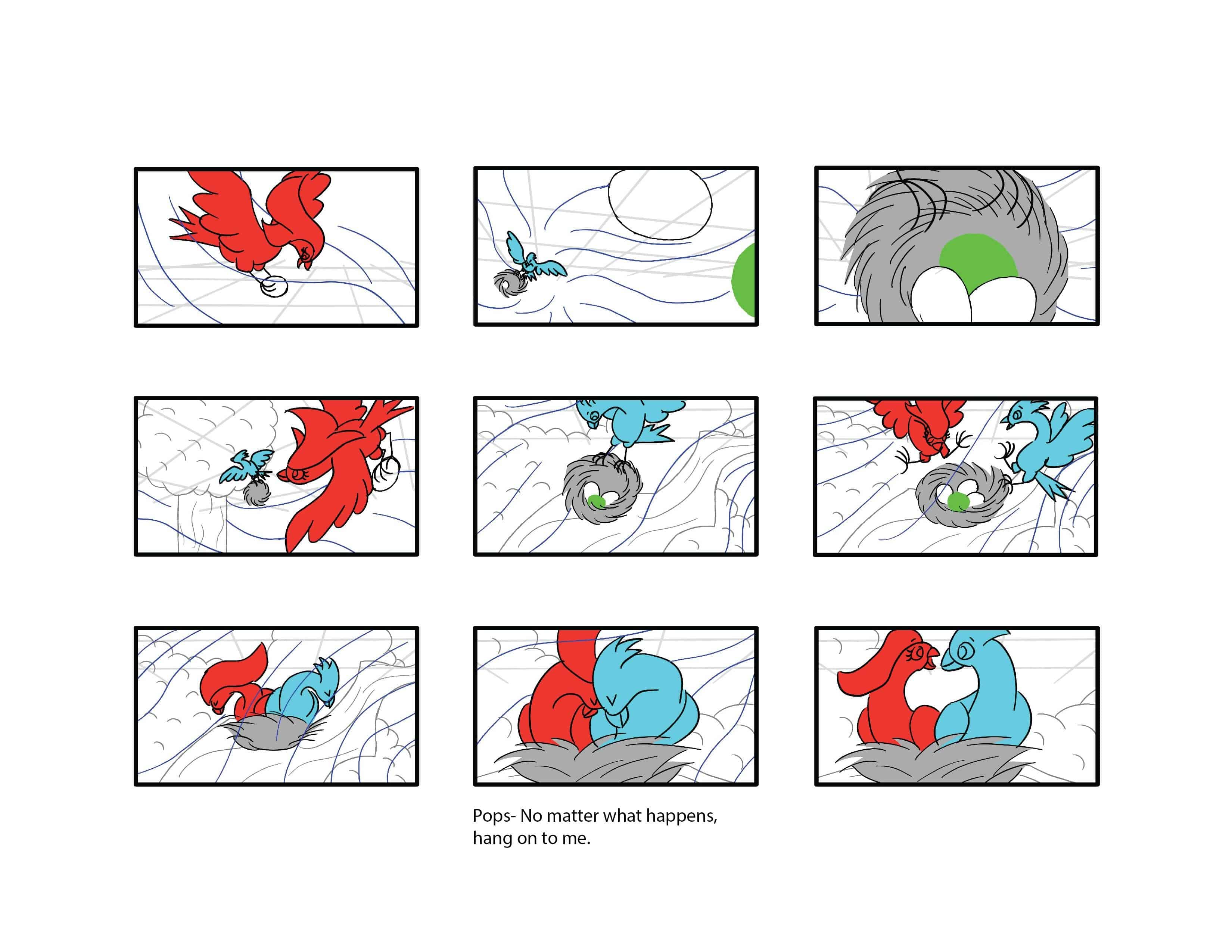 Pops- No matter what happens, hang on to me.