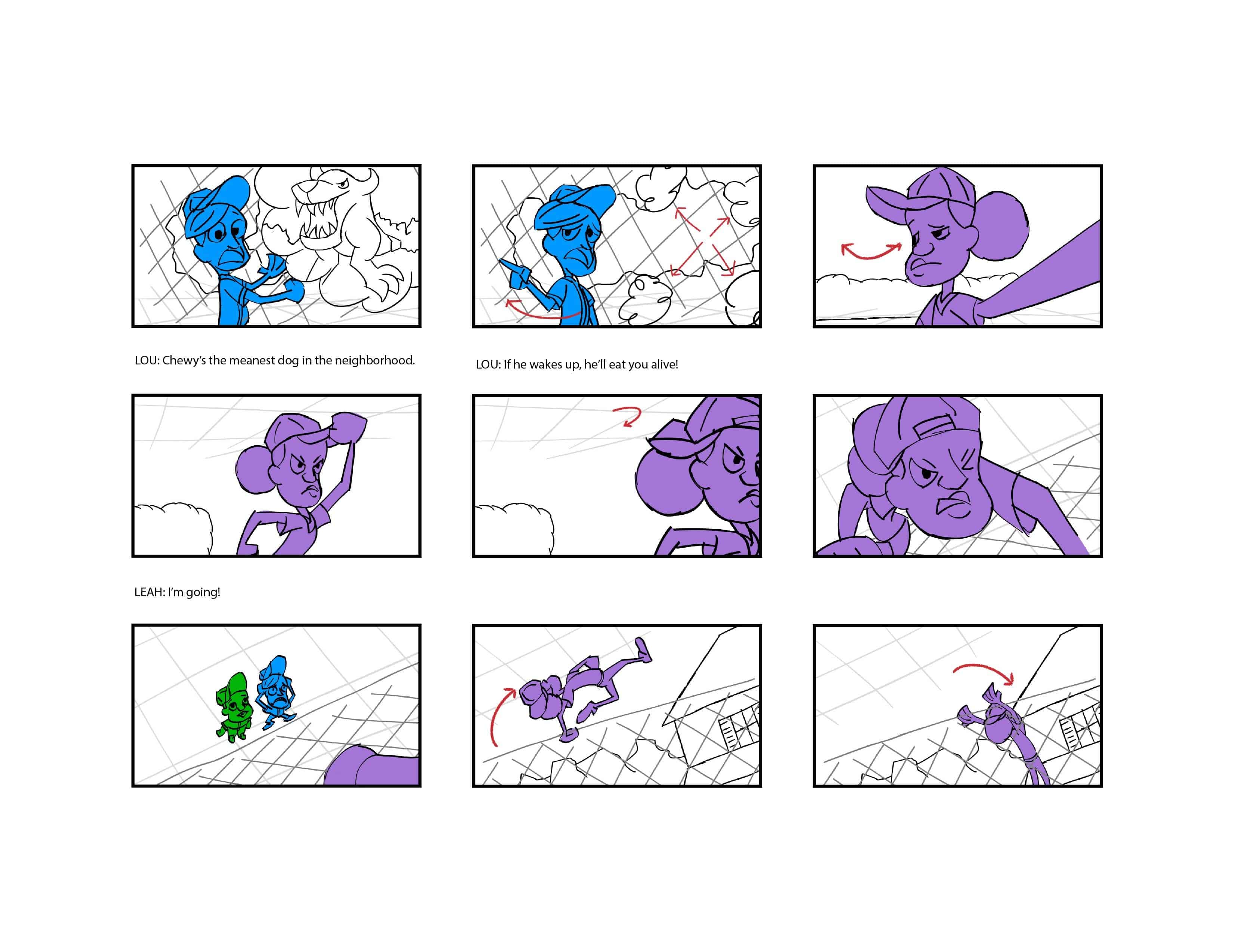 LOU: Chewy's the meanest dog in the neighborhood.

LOU: If he wakes up, he'll eat you alive!

LEAH: I'm going!