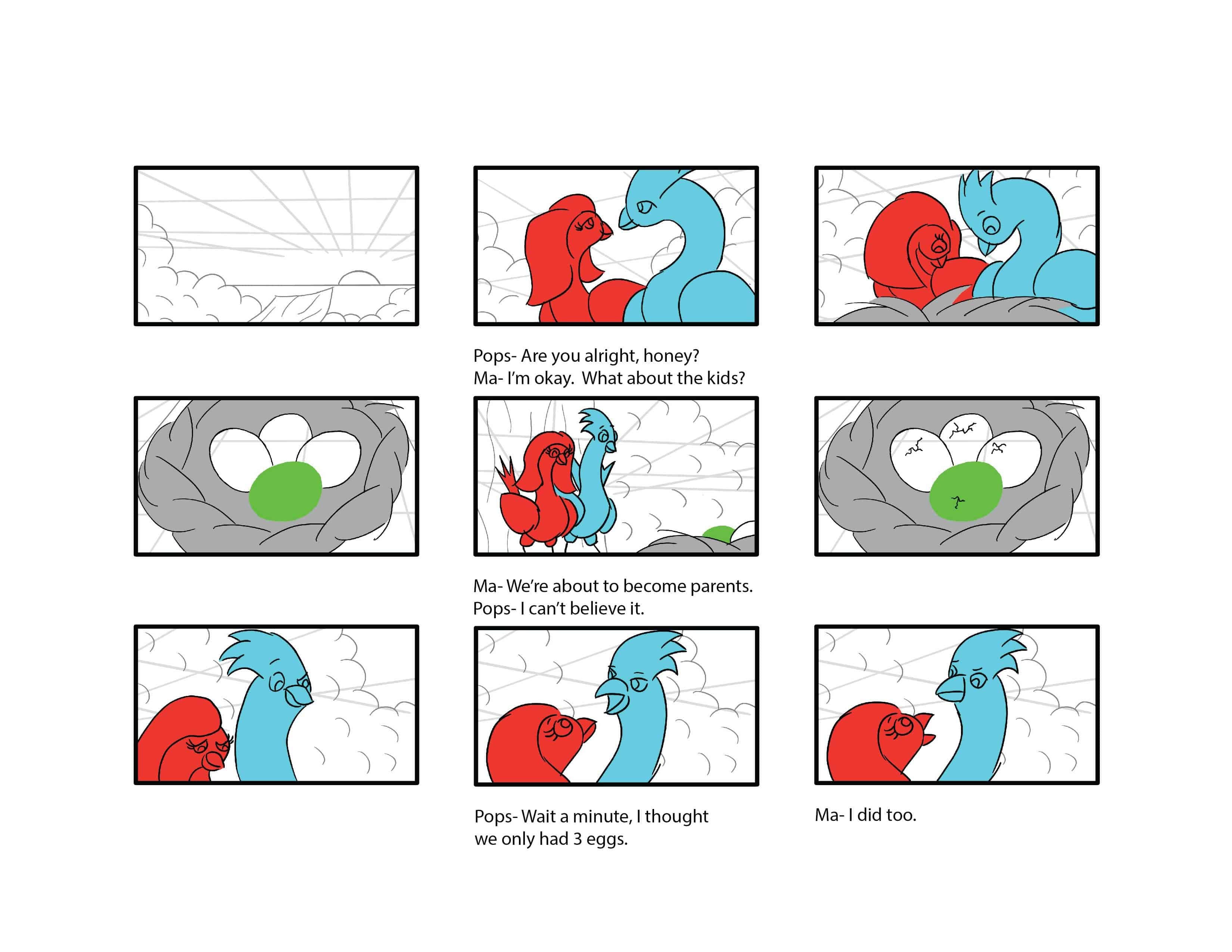 Pops- Are you alright, honey?
Ma- I'm okay. What about the kids?

Ma- We're about to become parents.
Pops- I can't believe it.

Pops- Wait a minute, I thought we only had 3 eggs.

Ma- I did too.