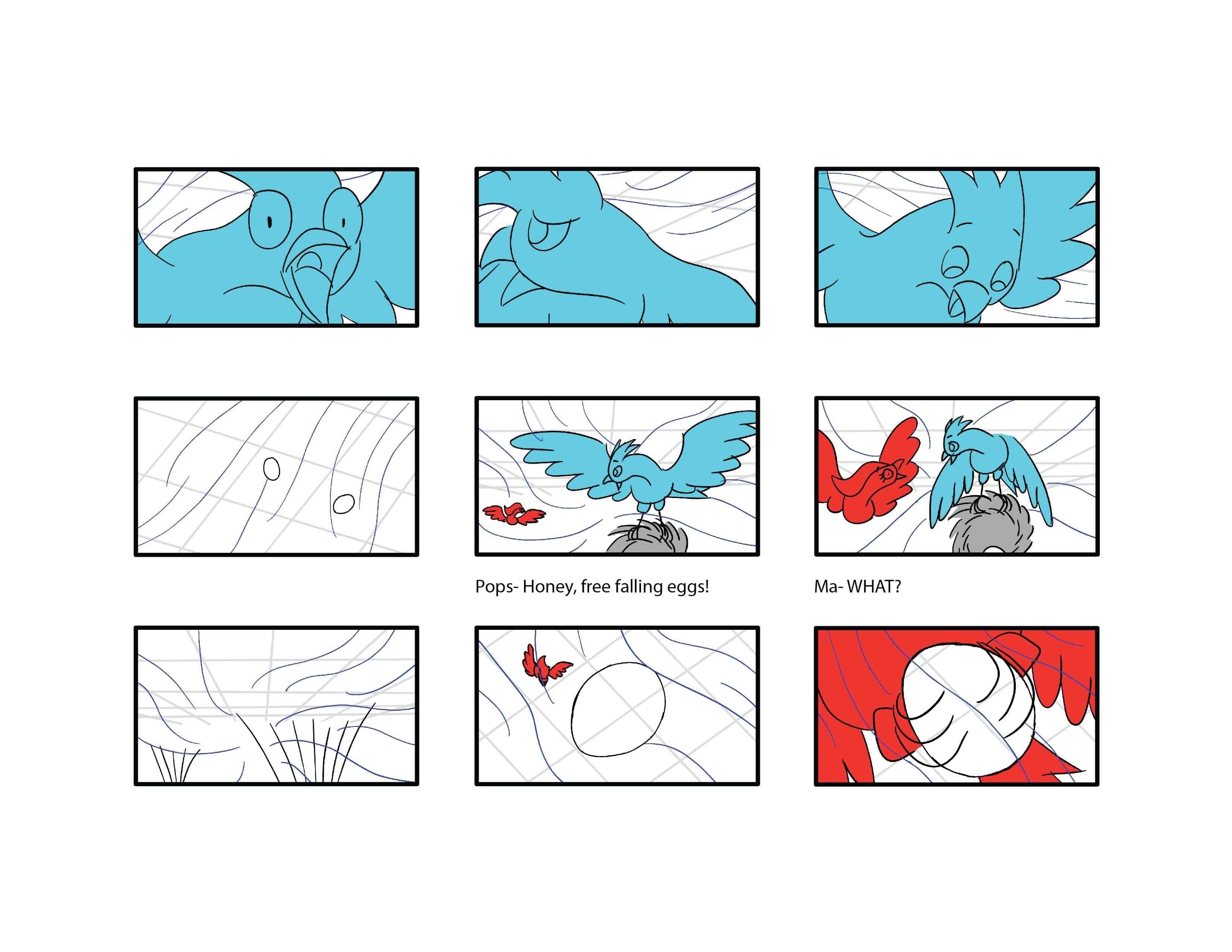 Pops- Honey, free falling eggs!

Ma- WHAT?